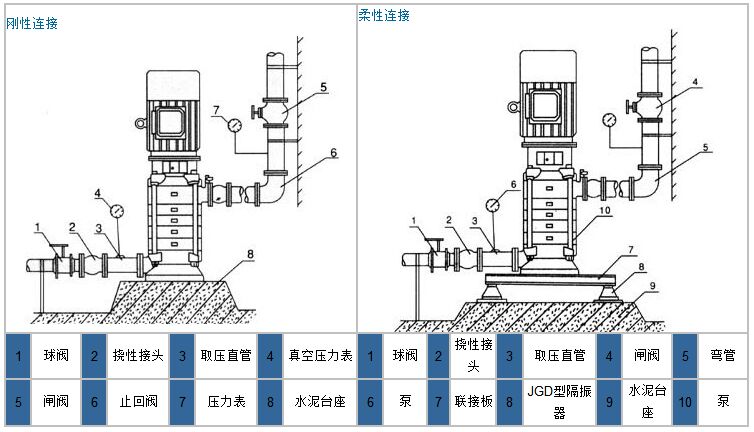 刚性连接

7
5
6
4
1
2
3
8

| 1 | 球阀 | 2 | 挠性接头 | 3 | 取压直管 | 4 | 真空压力表 |
|---|---|---|---|---|---|---|---|
| 5 | 闸阀 | 6 | 止回阀 | 7 | 压力表 | 8 | 水泥台座 |

柔性连接

4
5
6
10
1
2
3
7
8
9

| 1 | 球阀 | 2 | 挠性接头 | 3 | 取压直管 | 4 | 闸阀 | 5 | 弯管 |
|---|---|---|---|---|---|---|---|---|---|
| 6 | 泵 | 7 | 联接板 | 8 | JGD型隔振器 | 9 | 水泥台座 | 10 | 泵 |