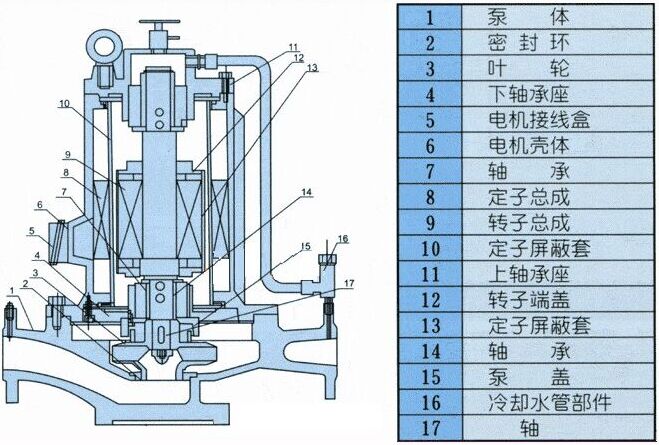 11
12
13
10
9
8
7
6
5
4
3
2
1
14
15
16
17

| 1 | 泵　　体 |
|---|---|
| 2 | 密 封 环 |
| 3 | 叶　　轮 |
| 4 | 下轴承座 |
| 5 | 电机接线盒 |
| 6 | 电机壳体 |
| 7 | 轴　　承 |
| 8 | 定子总成 |
| 9 | 转子总成 |
| 10 | 定子屏蔽套 |
| 11 | 上轴承座 |
| 12 | 转子端盖 |
| 13 | 定子屏蔽套 |
| 14 | 轴　　承 |
| 15 | 泵　　盖 |
| 16 | 冷却水管部件 |
| 17 | 轴 |