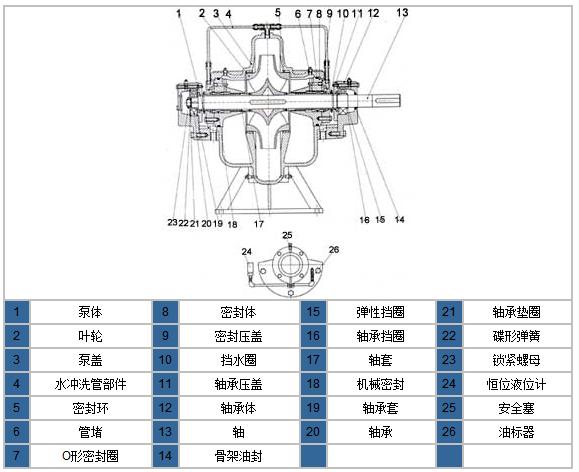 1 2 3 4 5 6 7 8 9 10 11 12 13

23 22 21 20 19 18 17 16 15 14

25 24 26

| 1 | 泵体 | 8 | 密封体 | 15 | 弹性挡圈 | 21 | 轴承垫圈 |
|---|---|---|---|---|---|---|---|
| 2 | 叶轮 | 9 | 密封压盖 | 16 | 轴承挡圈 | 22 | 碟形弹簧 |
| 3 | 泵盖 | 10 | 挡水圈 | 17 | 轴套 | 23 | 锁紧螺母 |
| 4 | 水冲洗管部件 | 11 | 轴承压盖 | 18 | 机械密封 | 24 | 恒位液位计 |
| 5 | 密封环 | 12 | 轴承体 | 19 | 轴承套 | 25 | 安全塞 |
| 6 | 管堵 | 13 | 轴 | 20 | 轴承 | 26 | 油标器 |
| 7 | O形密封圈 | 14 | 骨架油封 | | | | |