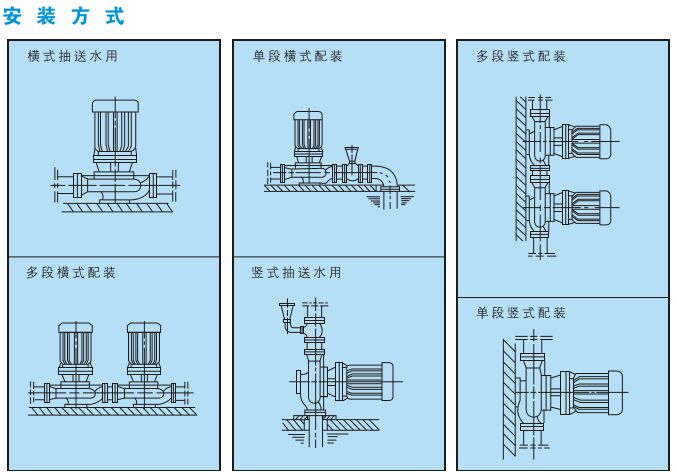 安装方式

横式抽送水用

多段横式配装

单段横式配装

竖式抽送水用

多段竖式配装

单段竖式配装